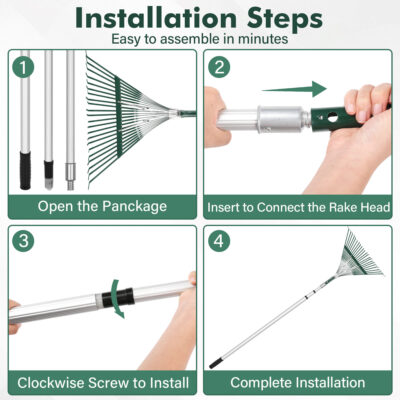 Installation Steps
Easy to assemble in minutes

1
Open the Panckage

2
Insert to Connect the Rake Head

3
Clockwise Screw to Install

4
Complete Installation